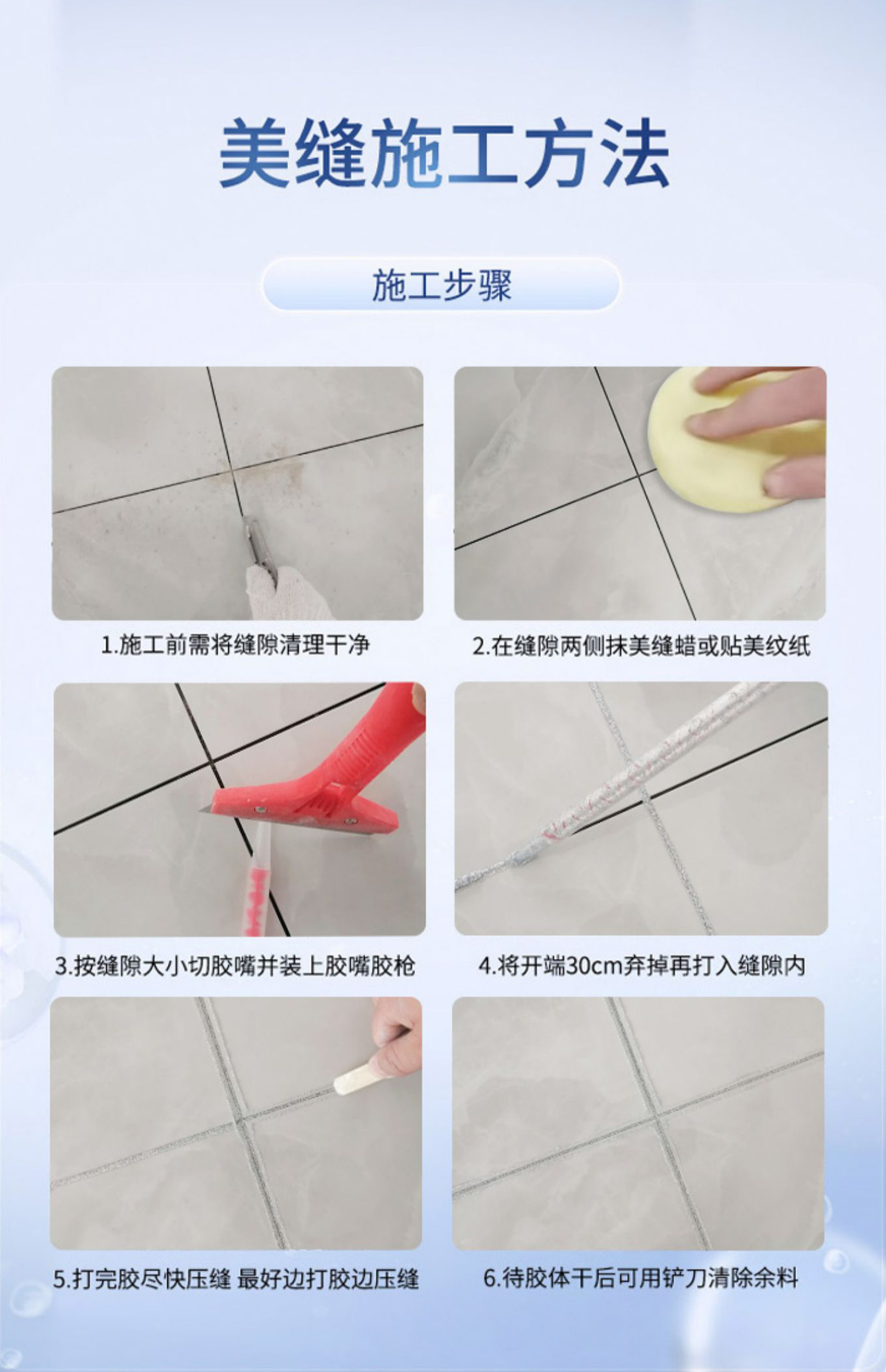 美缝施工方法

施工步骤

1.施工前需将缝隙清理干净

2.在缝隙两侧抹美缝蜡或贴美纹纸

3.按缝隙大小切胶嘴并装上胶嘴胶枪

4.将开端30cm弃掉再打入缝隙内

5.打完胶尽快压缝 最好边打胶边压缝

6.待胶体干后可用铲刀清除余料